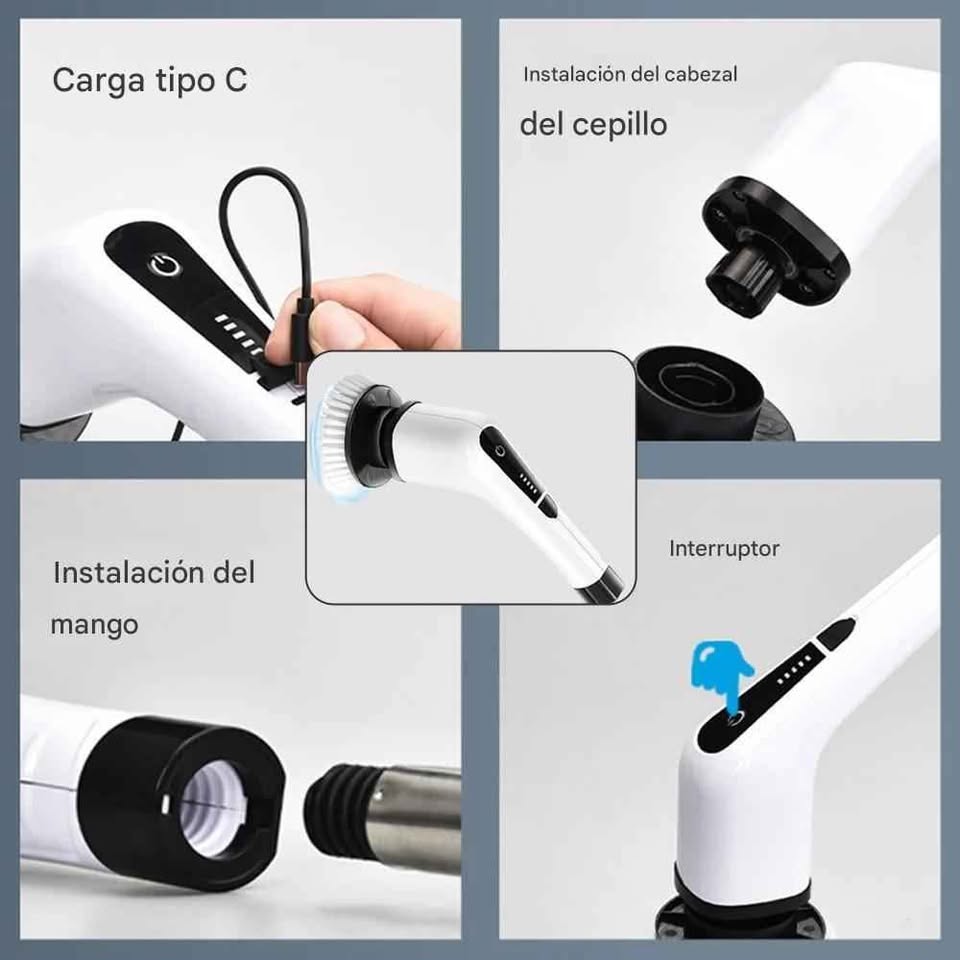 Carga tipo C

Instalación del cabezal del cepillo

Instalación del mango

Interruptor